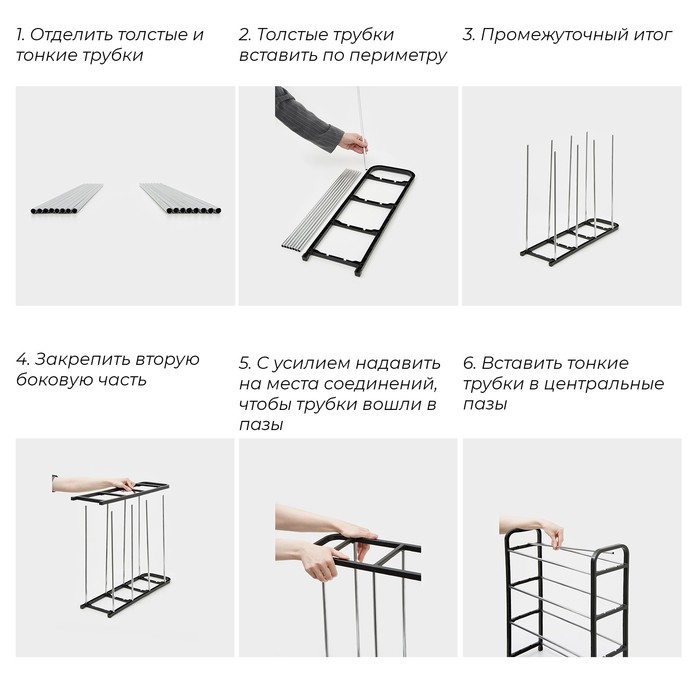 1. Отделить толстые и тонкие трубки

2. Толстые трубки вставить по периметру

3. Промежуточный итог

4. Закрепить вторую боковую часть

5. С усилием надавить на места соединений, чтобы трубки вошли в пазы

6. Вставить тонкие трубки в центральные пазы